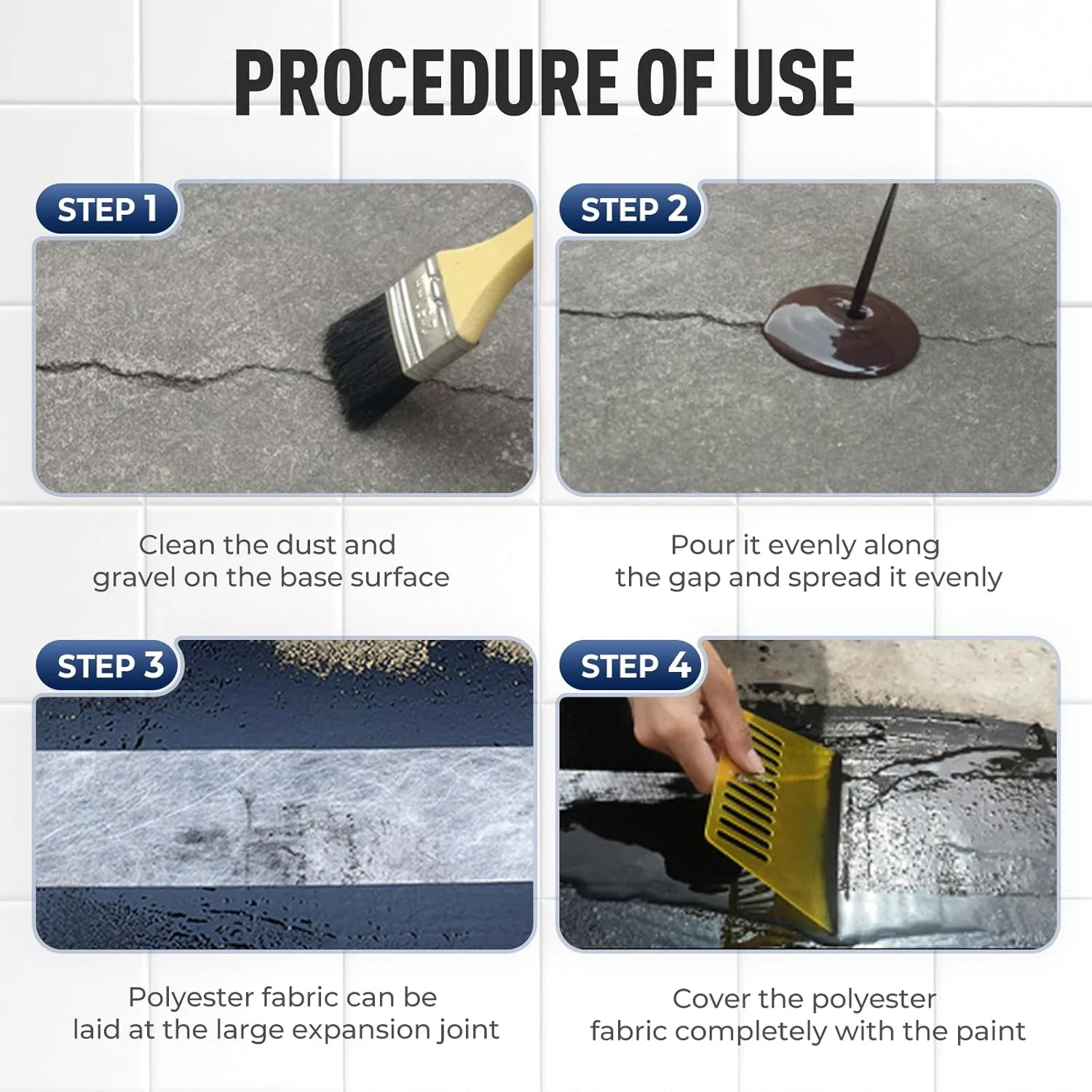 PROCEDURE OF USE

STEP 1

Clean the dust and gravel on the base surface

STEP 2

Pour it evenly along the gap and spread it evenly

STEP 3

Polyester fabric can be laid at the large expansion joint

STEP 4

Cover the polyester fabric completely with the paint